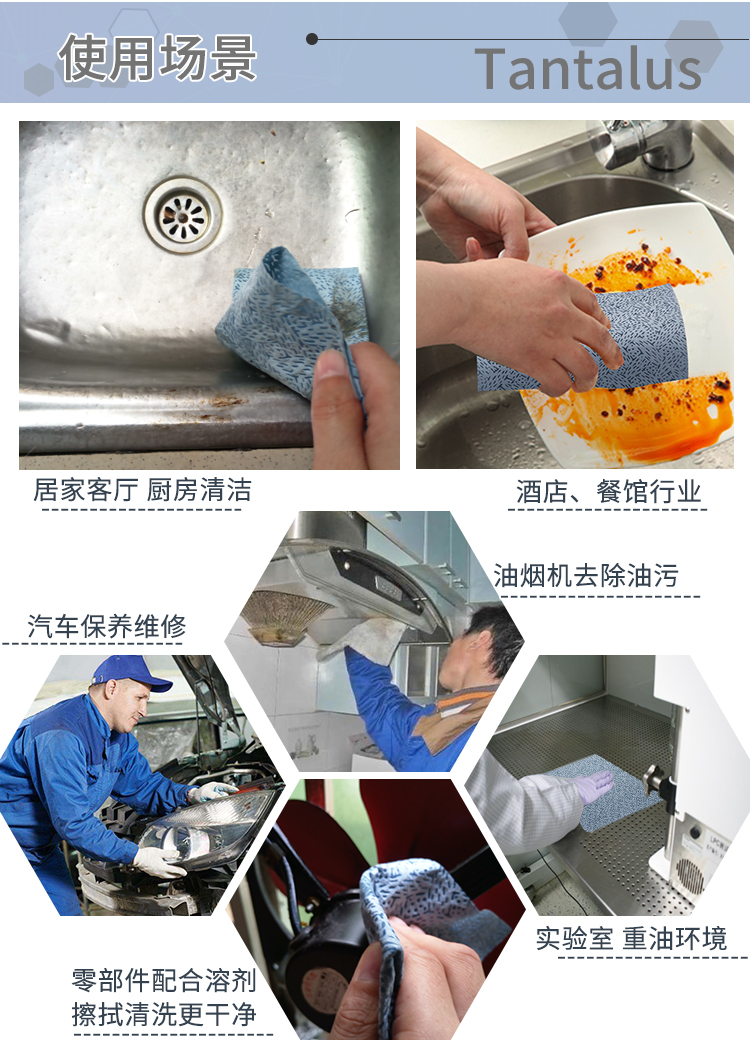 使用场景

Tantalus

居家客厅 厨房清洁

酒店、餐馆行业

油烟机去除油污

汽车保养维修

实验室 重油环境

零部件配合溶剂
擦拭清洗更干净